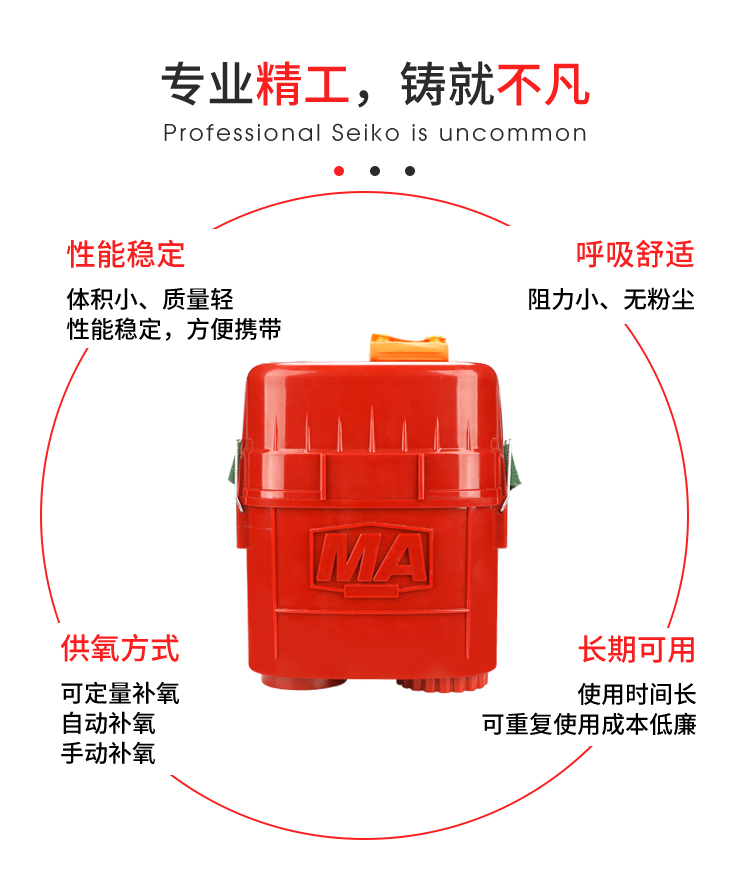 专业精工，铸就不凡
Professional Seiko is uncommon

性能稳定
体积小、质量轻
性能稳定，方便携带

呼吸舒适
阻力小、无粉尘

MA

供氧方式
可定量补氧
自动补氧
手动补氧

长期可用
使用时间长
可重复使用成本低廉